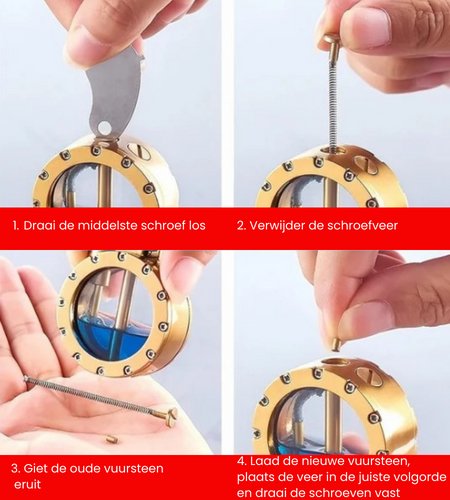 1. Draai de middelste schroef los

2. Verwijder de schroefveer

3. Giet de oude vuursteen eruit

4. Laad de nieuwe vuursteen, plaats de veer in de juiste volgorde en draai de schroeven vast